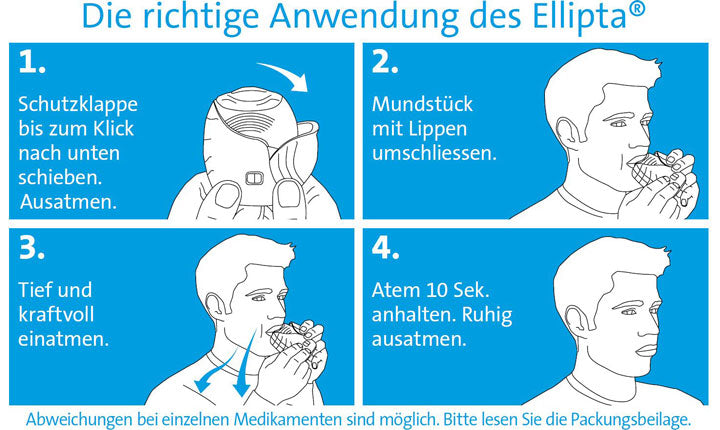 Die richtige Anwendung des Ellipta®

1.
Schutzklappe bis zum Klick nach unten schieben. Ausatmen.

2.
Mundstück mit Lippen umschliessen.

3.
Tief und kraftvoll einatmen.

4.
Atem 10 Sek. anhalten. Ruhig ausatmen.

Abweichungen bei einzelnen Medikamenten sind möglich. Bitte lesen Sie die Packungsbeilage.