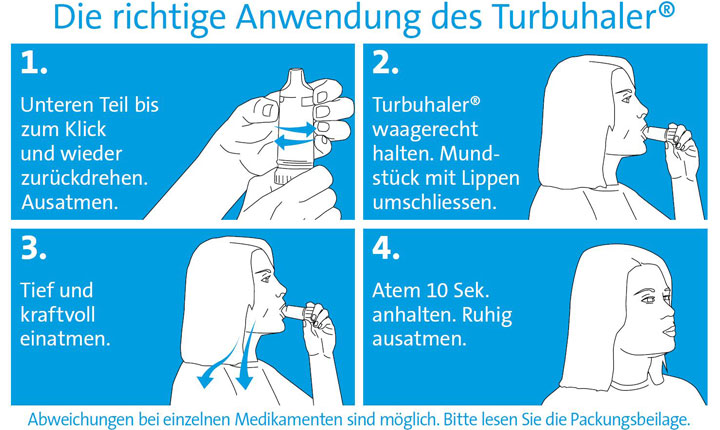 Die richtige Anwendung des Turbuhaler®

1.
Unteren Teil bis zum Klick und wieder zurückdrehen. Ausatmen.

2.
Turbuhaler® waagerecht halten. Mundstück mit Lippen umschliessen.

3.
Tief und kraftvoll einatmen.

4.
Atem 10 Sek. anhalten. Ruhig ausatmen.

Abweichungen bei einzelnen Medikamenten sind möglich. Bitte lesen Sie die Packungsbeilage.