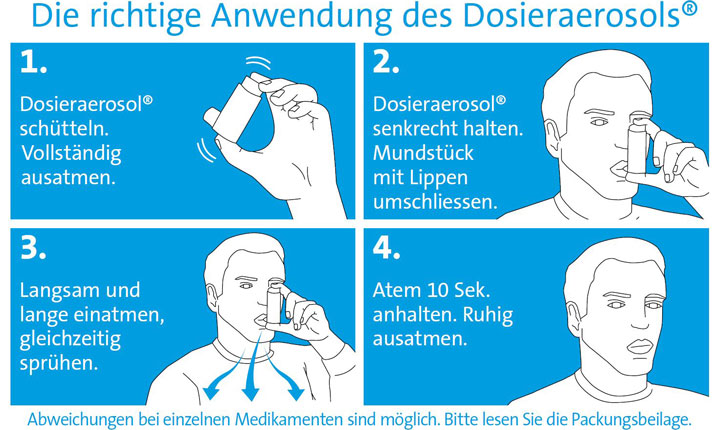 Die richtige Anwendung des Dosieraerosols®

1.

Dosieraerosol® schütteln. Vollständig ausatmen.

2.

Dosieraerosol® senkrecht halten. Mundstück mit Lippen umschliessen.

3.

Langsam und lange einatmen, gleichzeitig sprühen.

4.

Atem 10 Sek. anhalten. Ruhig ausatmen.

Abweichungen bei einzelnen Medikamenten sind möglich. Bitte lesen Sie die Packungsbeilage.