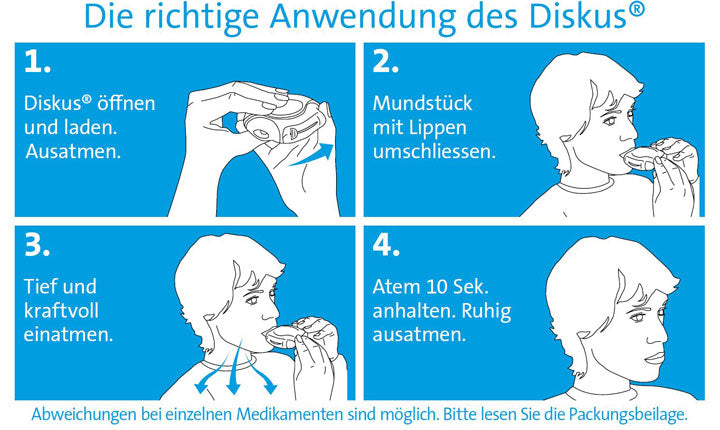 Die richtige Anwendung des Diskus®

1.

Diskus® öffnen und laden. Ausatmen.

2.

Mundstück mit Lippen umschliessen.

3.

Tief und kraftvoll einatmen.

4.

Atem 10 Sek. anhalten. Ruhig ausatmen.

Abweichungen bei einzelnen Medikamenten sind möglich. Bitte lesen Sie die Packungsbeilage.